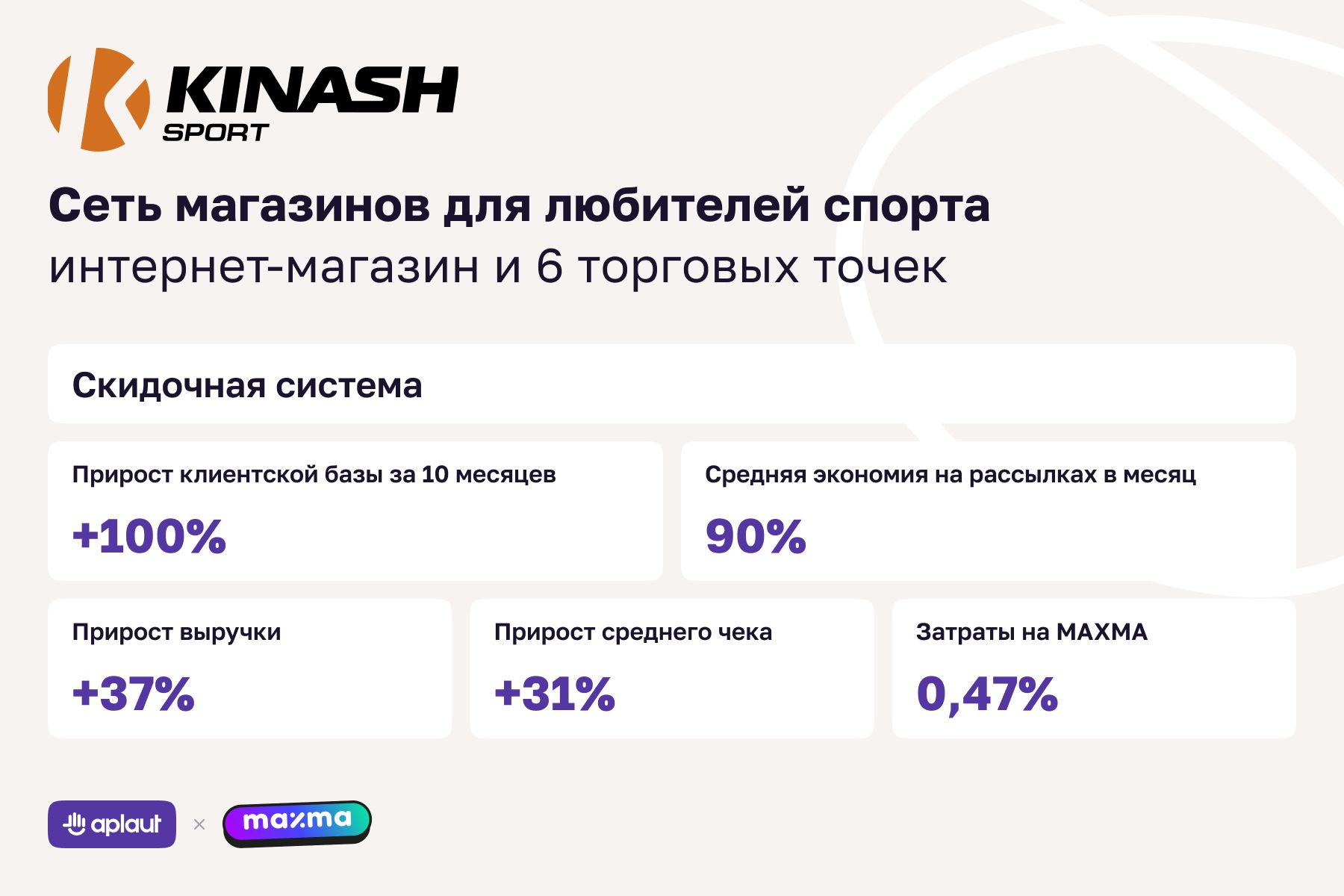 KINASH
SPORT

Сеть магазинов для любителей спорта

интернет-магазин и 6 торговых точек

Скидочная система

Прирост клиентской базы за 10 месяцев

+100%

Средняя экономия на рассылках в месяц

90%

Прирост выручки

+37%

Прирост среднего чека

+31%

Затраты на MAXMA

0,47%

aplaut × maxma